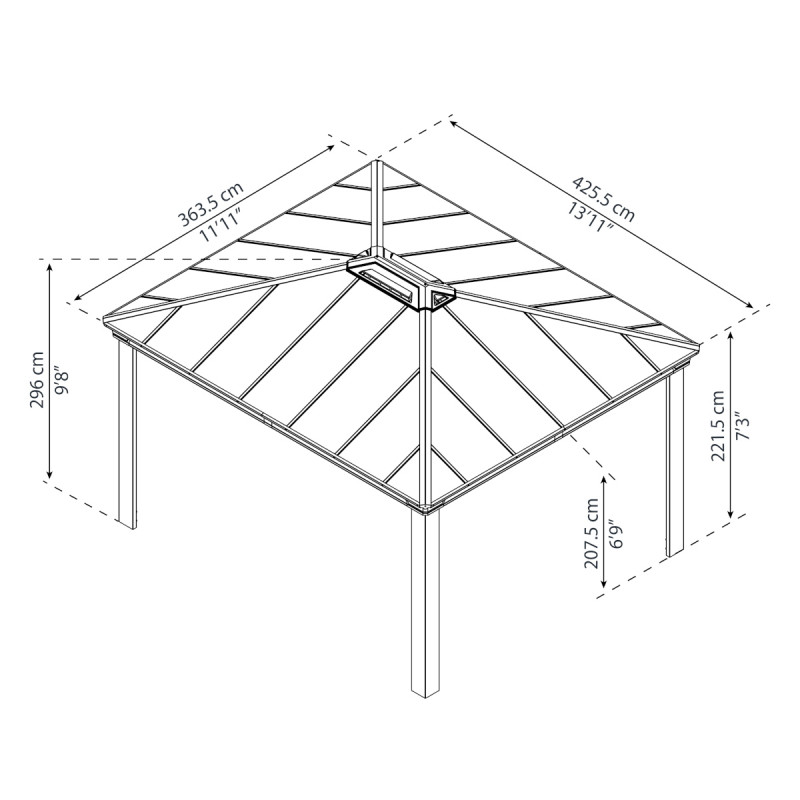 363.5 cm
11'11"

425.5 cm
13'11"

296 cm
9'8"

221.5 cm
7'3"

207.5 cm
6'9"